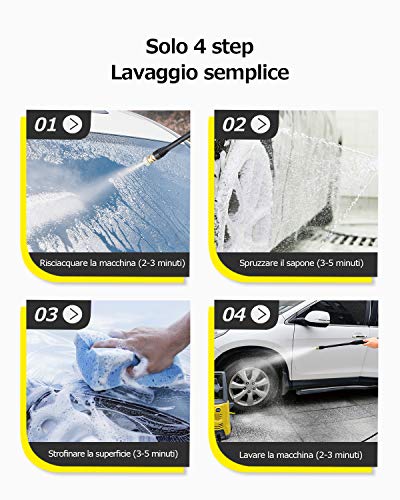 Solo 4 step
Lavaggio semplice

01

Risciacquare la macchina (2-3 minuti)

02

Spruzzare il sapone (3-5 minuti)

03

Strofinare la superficie (3-5 minuti)

04

Lavare la macchina (2-3 minuti)