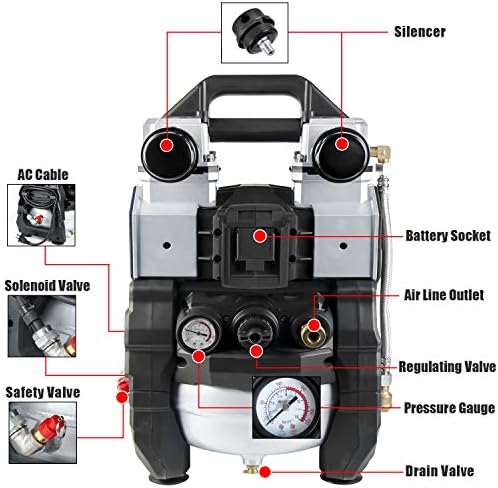 Silencer

AC Cable

Battery Socket

Solenoid Valve

Air Line Outlet

Regulating Valve

Safety Valve

Pressure Gauge

Drain Valve