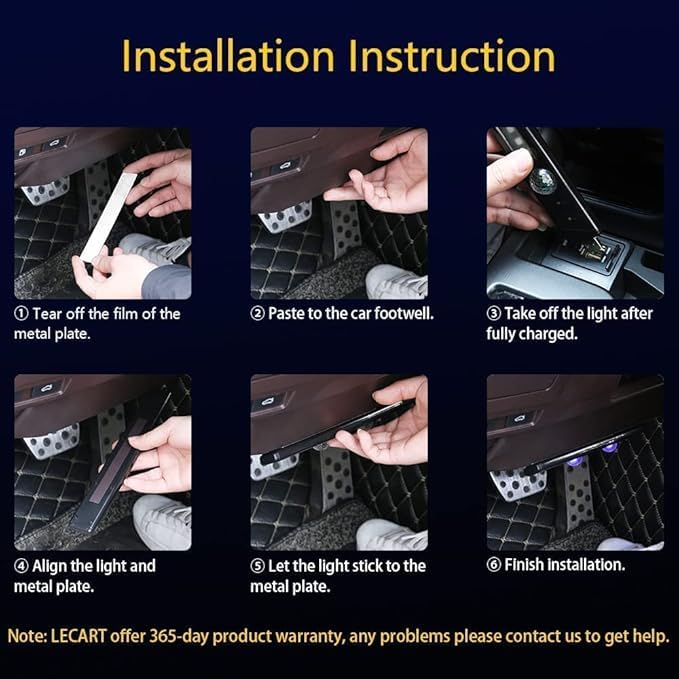 Installation Instruction

① Tear off the film of the metal plate.

② Paste to the car footwell.

③ Take off the light after fully charged.

④ Align the light and metal plate.

⑤ Let the light stick to the metal plate.

⑥ Finish installation.

Note: LECART offer 365-day product warranty, any problems please contact us to get help.