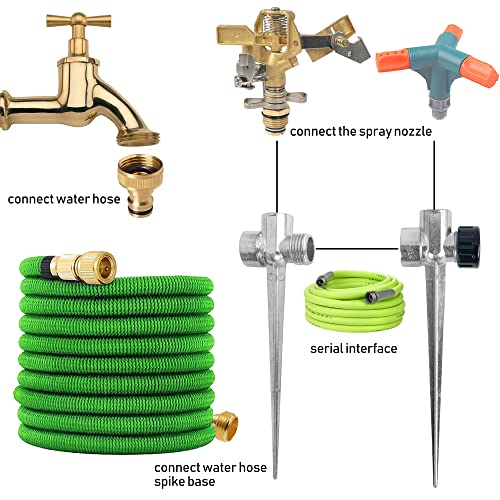 connect the spray nozzle

connect water hose

serial interface

connect water hose
spike base