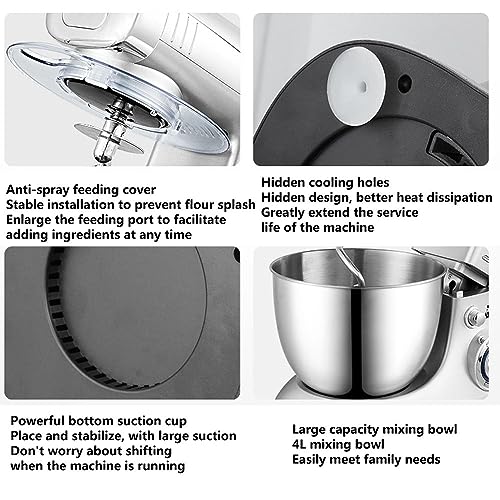 Anti-spray feeding cover
Stable installation to prevent flour splash
Enlarge the feeding port to facilitate adding ingredients at any time

Hidden cooling holes
Hidden design, better heat dissipation
Greatly extend the service life of the machine

Powerful bottom suction cup
Place and stabilize, with large suction
Don't worry about shifting when the machine is running

Large capacity mixing bowl
4L mixing bowl
Easily meet family needs