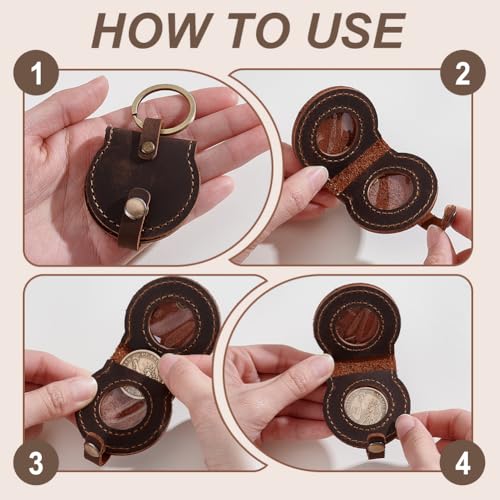 HOW TO USE

1

2

3

4