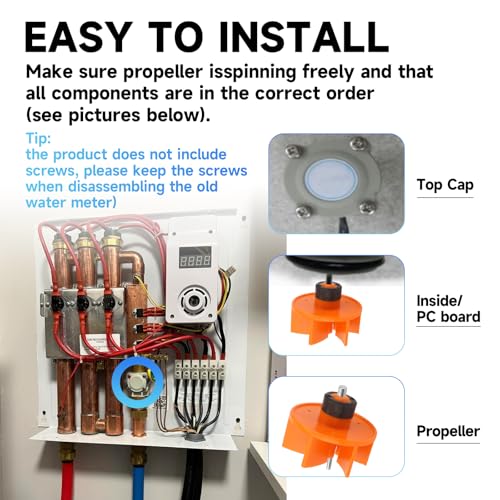 EASY TO INSTALL

Make sure propeller isspinning freely and that all components are in the correct order (see pictures below).

Tip:
the product does not include screws, please keep the screws when disassembling the old water meter)

Top Cap

Inside/
PC board

Propeller