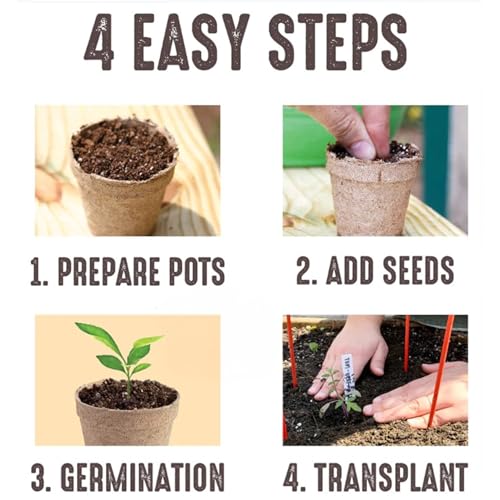 4 EASY STEPS

1. PREPARE POTS

2. ADD SEEDS

3. GERMINATION

4. TRANSPLANT