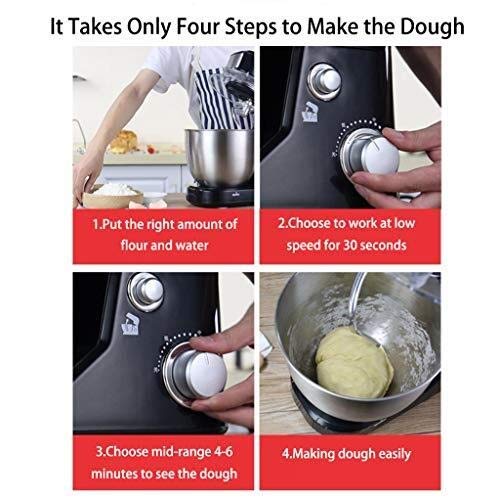 It Takes Only Four Steps to Make the Dough

1.Put the right amount of flour and water

2.Choose to work at low speed for 30 seconds

3.Choose mid-range 4-6 minutes to see the dough

4.Making dough easily