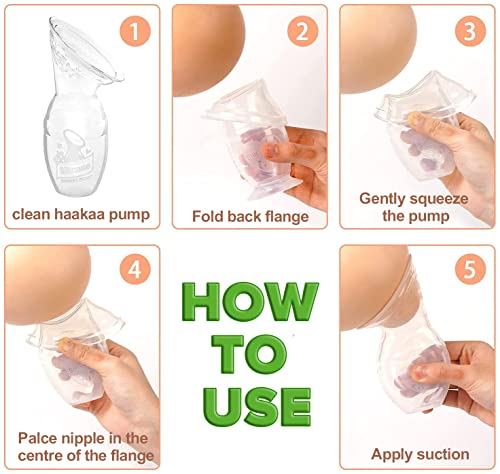 1

clean haakaa pump

2

Fold back flange

3

Gently squeeze the pump

4

Palce nipple in the centre of the flange

HOW TO USE

5

Apply suction