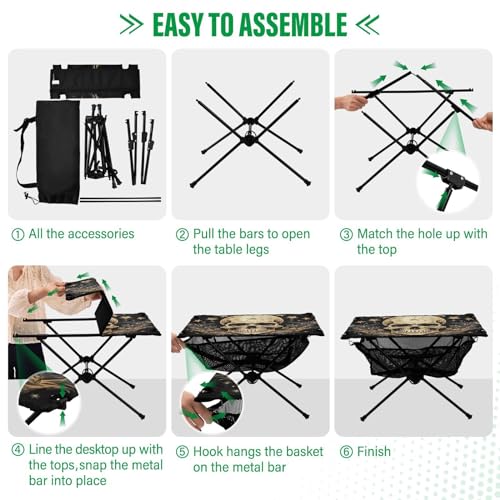 EASY TO ASSEMBLE

① All the accessories

② Pull the bars to open the table legs

③ Match the hole up with the top

④ Line the desktop up with the tops,snap the metal bar into place

⑤ Hook hangs the basket on the metal bar

⑥ Finish