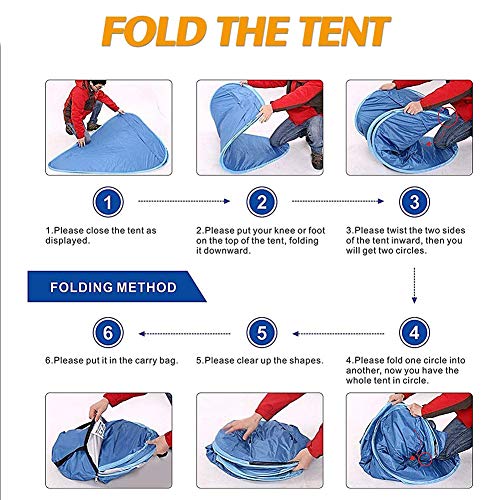 FOLD THE TENT

1

2

3

1.Please close the tent as displayed.

2.Please put your knee or foot on the top of the tent, folding it downward.

3.Please twist the two sides of the tent inward, then you will get two circles.

FOLDING METHOD

6

5

4

6.Please put it in the carry bag.

5.Please clear up the shapes.

4.Please fold one circle into another, now you have the whole tent in circle.