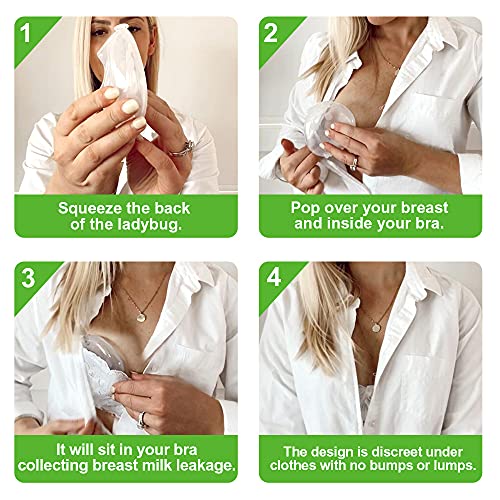 1

Squeeze the back of the ladybug.

2

Pop over your breast and inside your bra.

3

It will sit in your bra collecting breast milk leakage.

4

The design is discreet under clothes with no bumps or lumps.