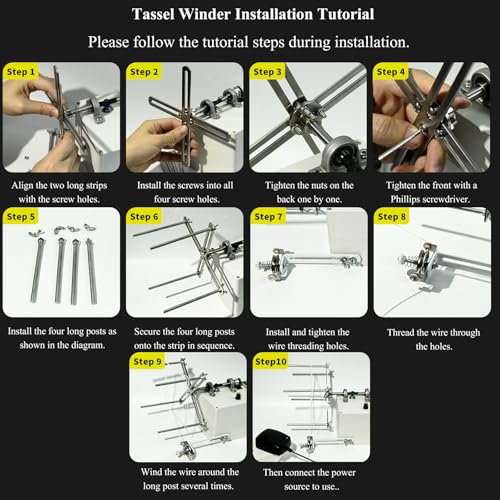 Tassel Winder Installation Tutorial

Please follow the tutorial steps during installation.

Step 1

Align the two long strips with the screw holes.

Step 2

Install the screws into all four screw holes.

Step 3

Tighten the nuts on the back one by one.

Step 4

Tighten the front with a Phillips screwdriver.

Step 5

Install the four long posts as shown in the diagram.

Step 6

Secure the four long posts onto the strip in sequence.

Step 7

Install and tighten the wire threading holes.

Step 8

Thread the wire through the holes.

Step 9

Wind the wire around the long post several times.

Step10

Then connect the power source to use..