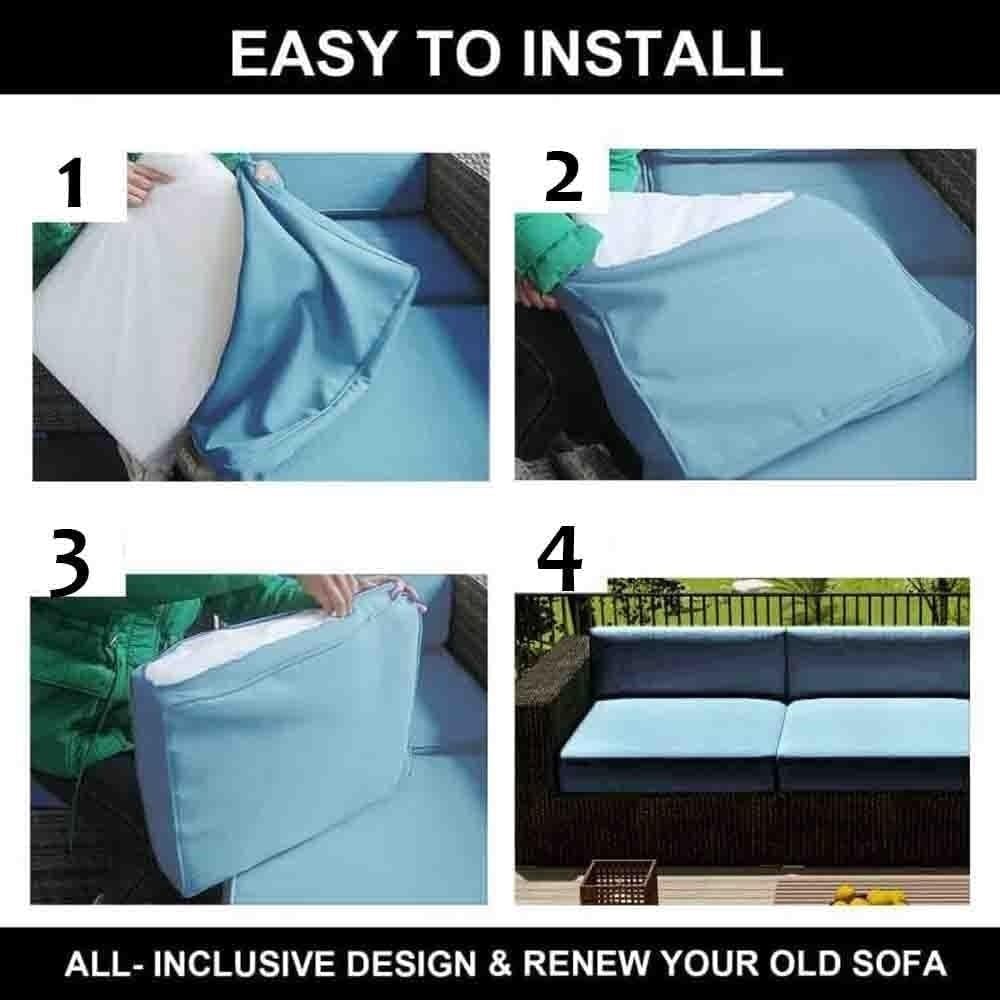 EASY TO INSTALL

1

2

3

4

ALL- INCLUSIVE DESIGN & RENEW YOUR OLD SOFA