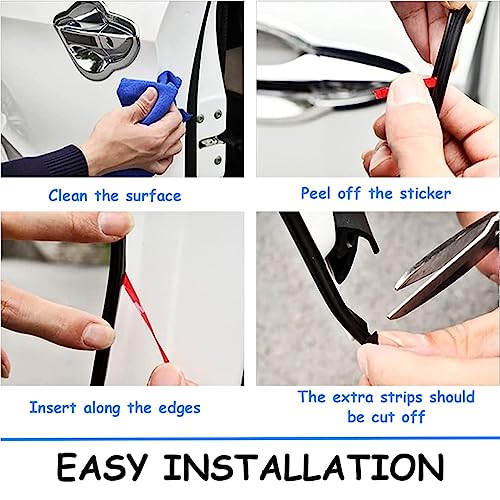 Clean the surface

Peel off the sticker

Insert along the edges

The extra strips should be cut off

EASY INSTALLATION