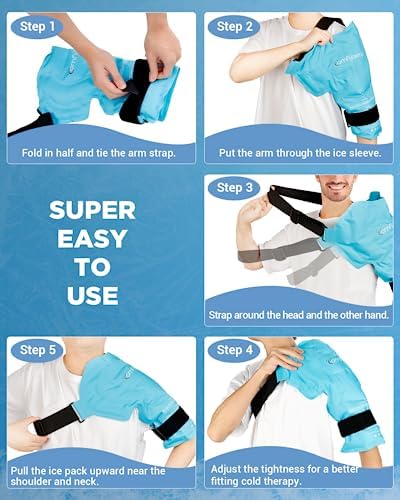 Step 1

Fold in half and tie the arm strap.

Step 2

Put the arm through the ice sleeve.

SUPER EASY TO USE

Step 3

Strap around the head and the other hand.

Step 5

Pull the ice pack upward near the shoulder and neck.

Step 4

Adjust the tightness for a better fitting cold therapy.