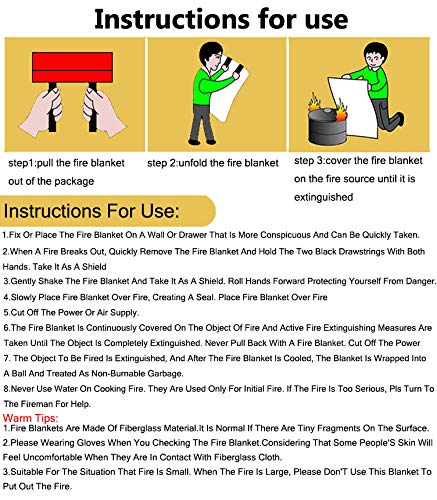 Instructions for use

step1:pull the fire blanket out of the package

step 2:unfold the fire blanket

step 3:cover the fire blanket on the fire source until it is extinguished

Instructions For Use:

1.Fix Or Place The Fire Blanket On A Wall Or Drawer That Is More Conspicuous And Can Be Quickly Taken.

2.When A Fire Breaks Out, Quickly Remove The Fire Blanket And Hold The Two Black Drawstrings With Both Hands. Take It As A Shield

3.Gently Shake The Fire Blanket And Take It As A Shield. Roll Hands Forward Protecting Yourself From Danger.

4.Slowly Place Fire Blanket Over Fire, Creating A Seal. Place Fire Blanket Over Fire

5.Cut Off The Power Or Air Supply.

6.The Fire Blanket Is Continuously Covered On The Object Of Fire And Active Fire Extinguishing Measures Are Taken Until The Object Is Completely Extinguished. Never Pull Back With A Fire Blanket. Cut Off The Power

7. The Object To Be Fired Is Extinguished, And After The Fire Blanket Is Cooled, The Blanket Is Wrapped Into A Ball And Treated As Non-Burnable Garbage.

8.Never Use Water On Cooking Fire. They Are Used Only For Initial Fire. If The Fire Is Too Serious, Pls Turn To The Fireman For Help.

Warm Tips:

1.Fire Blankets Are Made Of Fiberglass Material.It Is Normal If There Are Tiny Fragments On The Surface.

2.Please Wearing Gloves When You Checking The Fire Blanket.Considering That Some People'S Skin Will Feel Uncomfortable When They Are In Contact With Fiberglass Cloth.

3.Suitable For The Situation That Fire Is Small. When The Fire Is Large, Please Don'T Use This Blanket To Put Out The Fire.