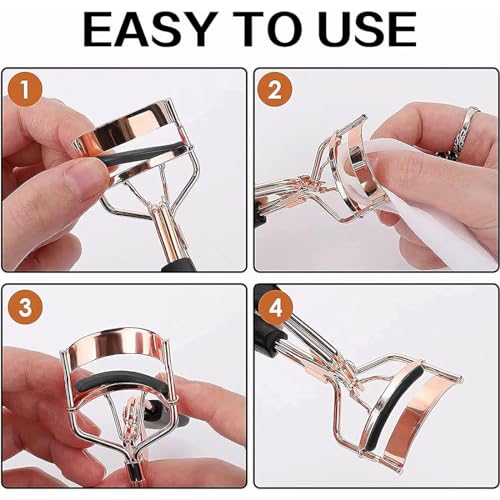 EASY TO USE

1

2

3

4