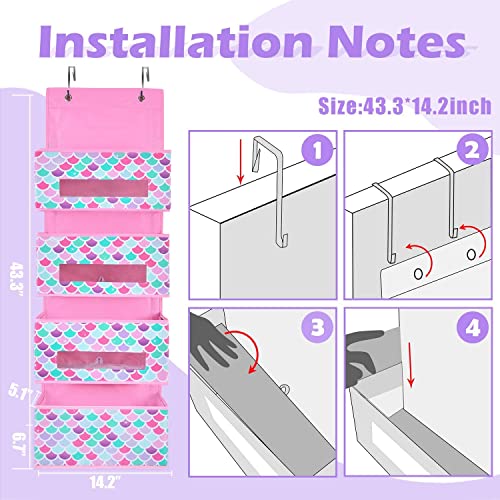 Installation Notes

Size:43.3*14.2inch

43.3"

5.1"

6.7"

14.2"

1

2

3

4