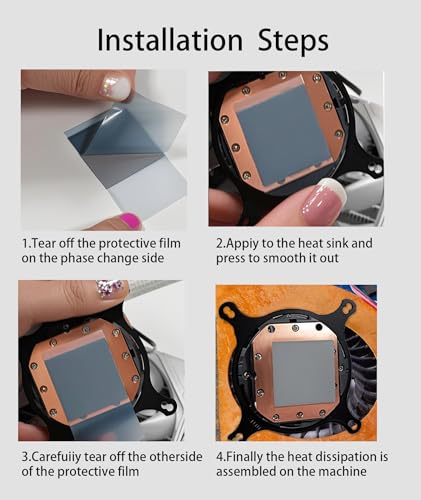 Installation Steps

1.Tear off the protective film on the phase change side

2.Appiy to the heat sink and press to smooth it out

3.Carefuiiy tear off the otherside of the protective film

4.Finally the heat dissipation is assembled on the machine