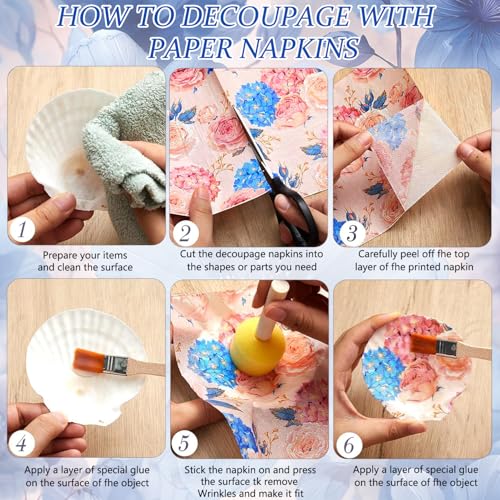 HOW TO DECOUPAGE WITH PAPER NAPKINS

1

Prepare your items and clean the surface

2

Cut the decoupage napkins into the shapes or parts you need

3

Carefully peel off fhe top layer of fhe printed napkin

4

Apply a layer of special glue on the surface of fhe object

5

Stick the napkin on and press the surface tk remove Wrinkles and make it fit

6

Apply a layer of special glue on the surface of fhe object