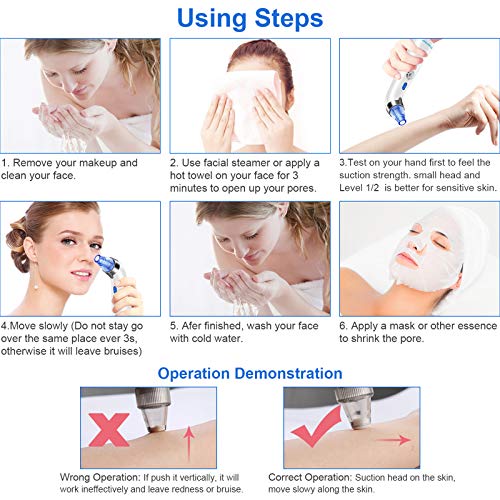 Using Steps

1. Remove your makeup and clean your face.

2. Use facial steamer or apply a hot towel on your face for 3 minutes to open up your pores.

3.Test on your hand first to feel the suction strength. small head and Level 1/2 is better for sensitive skin.

4.Move slowly (Do not stay go over the same place ever 3s, otherwise it will leave bruises)

5. Afer finished, wash your face with cold water.

6. Apply a mask or other essence to shrink the pore.

Operation Demonstration

Wrong Operation: If push it vertically, it will work ineffectively and leave redness or bruise.

Correct Operation: Suction head on the skin, move slowy along the skin.