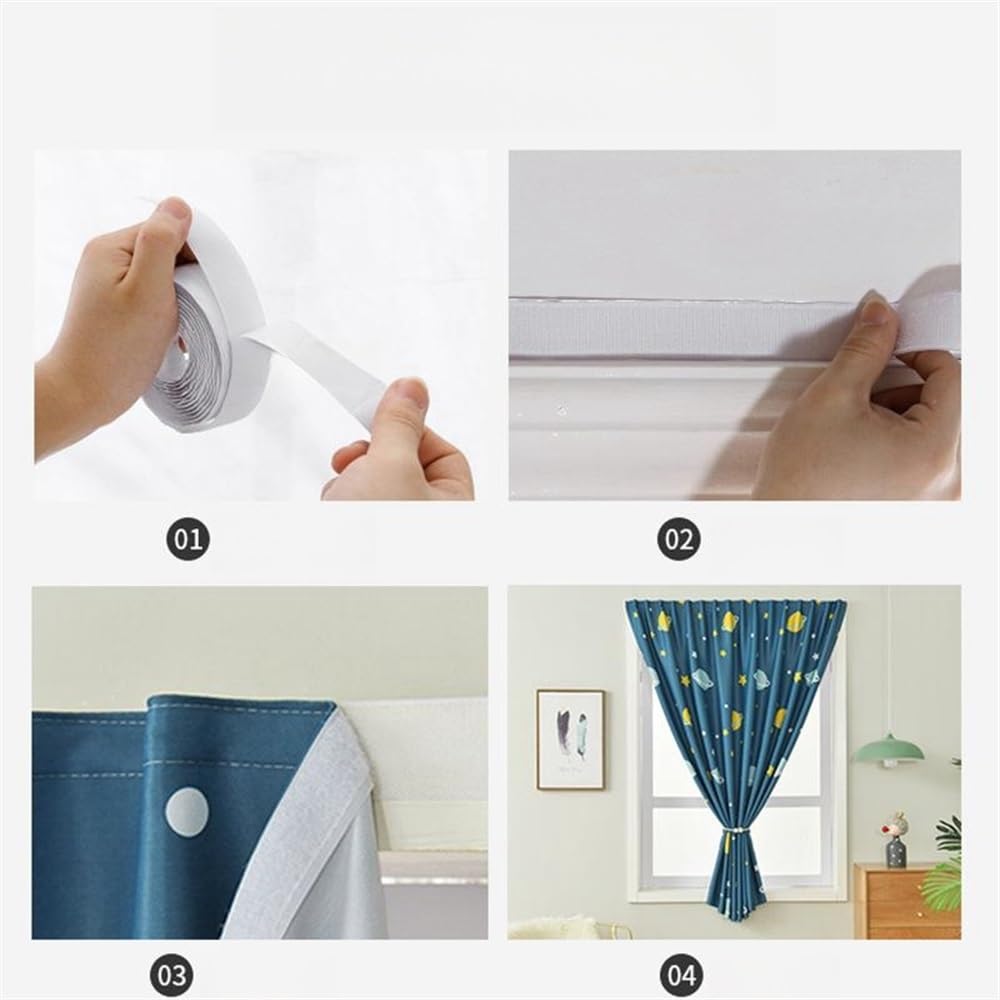 01

02

03

04