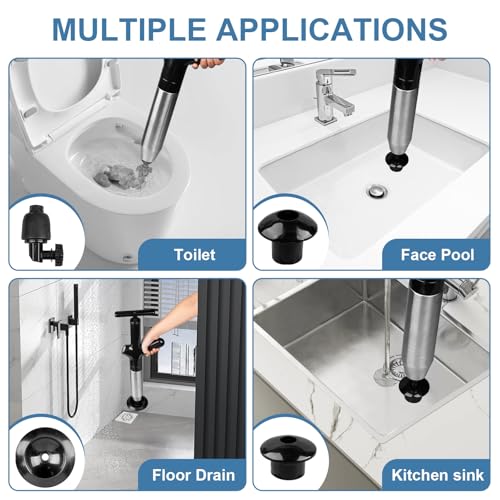 MULTIPLE APPLICATIONS

Toilet

Face Pool

Floor Drain

Kitchen sink