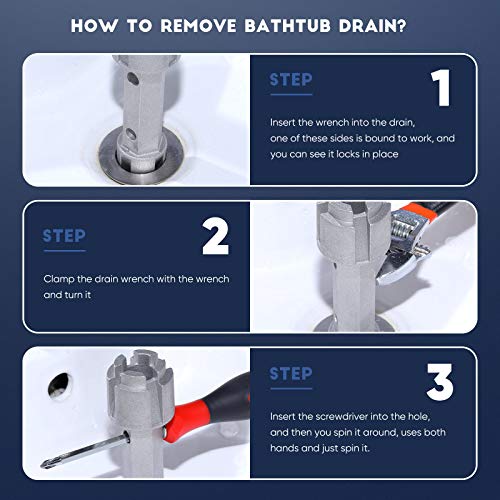 HOW TO REMOVE BATHTUB DRAIN?

STEP 1

Insert the wrench into the drain, one of these sides is bound to work, and you can see it locks in place

STEP 2

Clamp the drain wrench with the wrench and turn it

STEP 3

Insert the screwdriver into the hole, and then you spin it around, uses both hands and just spin it.