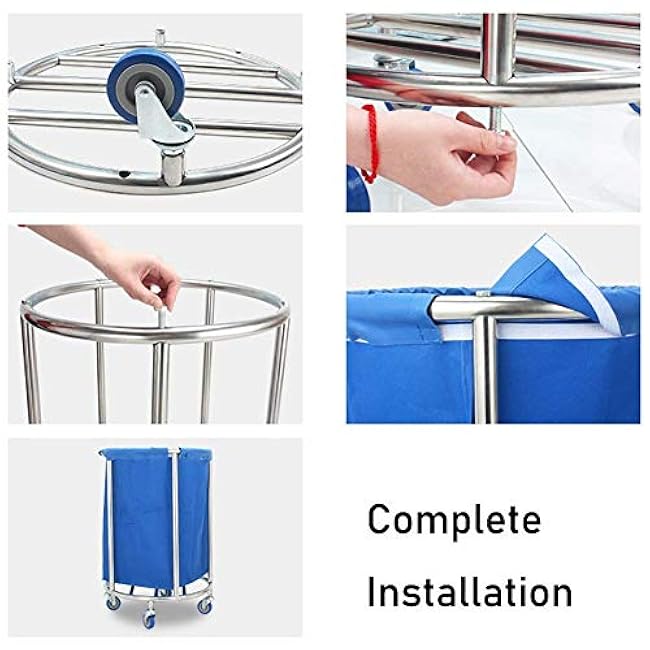 Complete
Installation