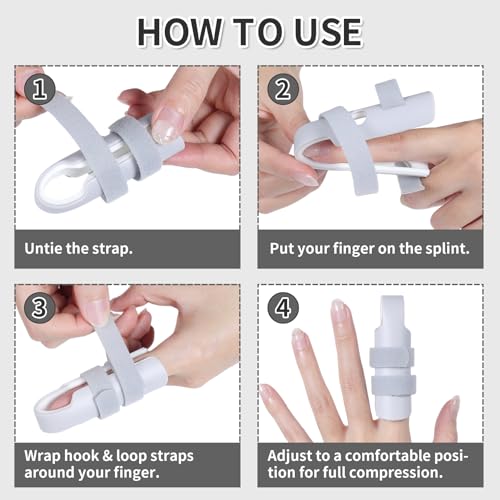 HOW TO USE

1

Untie the strap.

2

Put your finger on the splint.

3

Wrap hook & loop straps around your finger.

4

Adjust to a comfortable position for full compression.