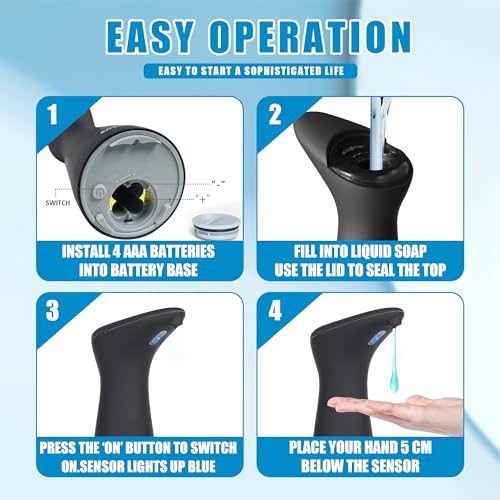 EASY OPERATION

EASY TO START A SOPHISTICATED LIFE

1

SWITCH

"-"

"+"

INSTALL 4 AAA BATTERIES INTO BATTERY BASE

2

FILL INTO LIQUID SOAP USE THE LID TO SEAL THE TOP

3

PRESS THE 'ON' BUTTON TO SWITCH ON.SENSOR LIGHTS UP BLUE

4

PLACE YOUR HAND 5 CM BELOW THE SENSOR