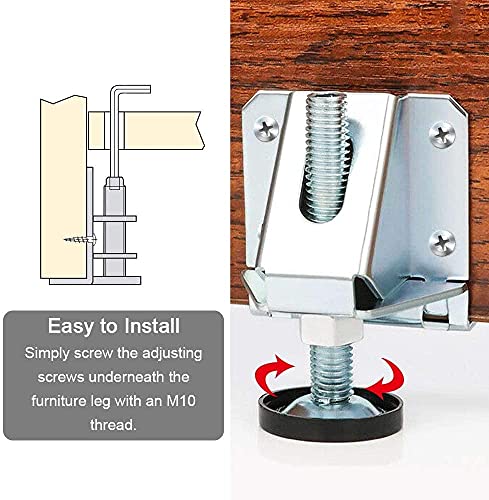 Easy to Install

Simply screw the adjusting screws underneath the furniture leg with an M10 thread.