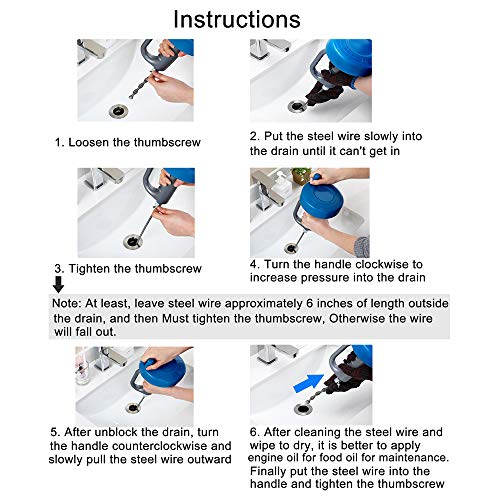 Instructions

1. Loosen the thumbscrew

2. Put the steel wire slowly into the drain until it can't get in

3. Tighten the thumbscrew

4. Turn the handle clockwise to increase pressure into the drain

Note: At least, leave steel wire approximately 6 inches of length outside the drain, and then Must tighten the thumbscrew, Otherwise the wire will fall out.

5. After unblock the drain, turn the handle counterclockwise and slowly pull the steel wire outward

6. After cleaning the steel wire and wipe to dry, it is better to apply engine oil for food oil for maintenance. Finally put the steel wire into the handle and tighten the thumbscrew