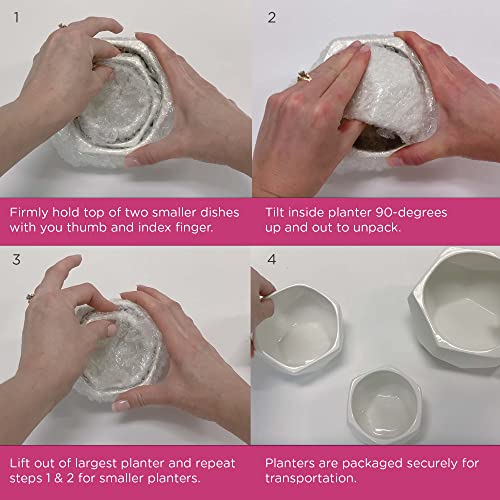 1

Firmly hold top of two smaller dishes with you thumb and index finger.

2

Tilt inside planter 90-degrees up and out to unpack.

3

Lift out of largest planter and repeat steps 1 & 2 for smaller planters.

4

Planters are packaged securely for transportation.