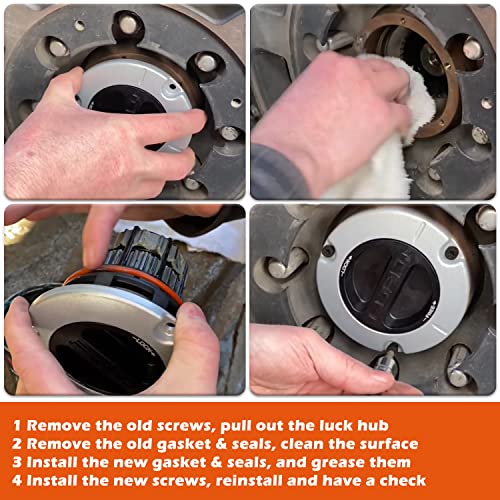 LOCK

LOCK FREE

1 Remove the old screws, pull out the luck hub
2 Remove the old gasket & seals, clean the surface
3 Install the new gasket & seals, and grease them
4 Install the new screws, reinstall and have a check