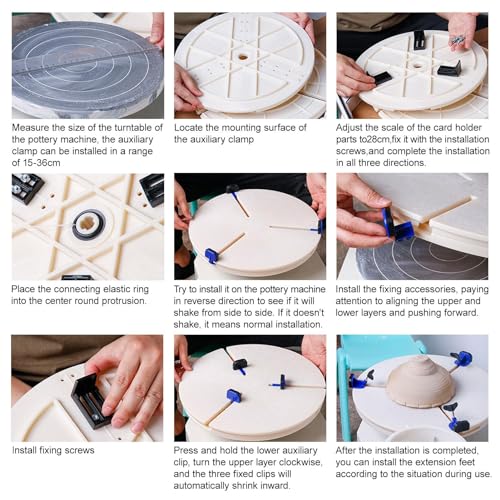 Measure the size of the turntable of the pottery machine, the auxiliary clamp can be installed in a range of 15-36cm

Locate the mounting surface of the auxiliary clamp

Adjust the scale of the card holder parts to28cm,fix it with the installation screws,and complete the installation in all three directions.

Place the connecting elastic ring into the center round protrusion.

Try to install it on the pottery machine in reverse direction to see if it will shake from side to side. If it doesn't shake, it means normal installation.

Install the fixing accessories, paying attention to aligning the upper and lower layers and pushing forward.

Install fixing screws

Press and hold the lower auxiliary clip, turn the upper layer clockwise, and the three fixed clips will automatically shrink inward.

After the installation is completed, you can install the extension feet according to the situation during use.