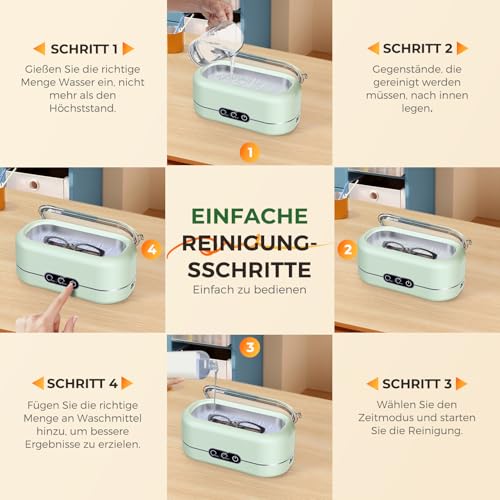 SCHRITT 1

Gießen Sie die richtige Menge Wasser ein, nicht mehr als den Höchststand.

1

SCHRITT 2

Gegenstände, die gereinigt werden müssen, nach innen legen.

4

EINFACHE REINIGUNG-SSCHRITTE

Einfach zu bedienen

2

3

SCHRITT 4

Fügen Sie die richtige Menge an Waschmittel hinzu, um bessere Ergebnisse zu erzielen.

SCHRITT 3

Wählen Sie den Zeitmodus und starten Sie die Reinigung.