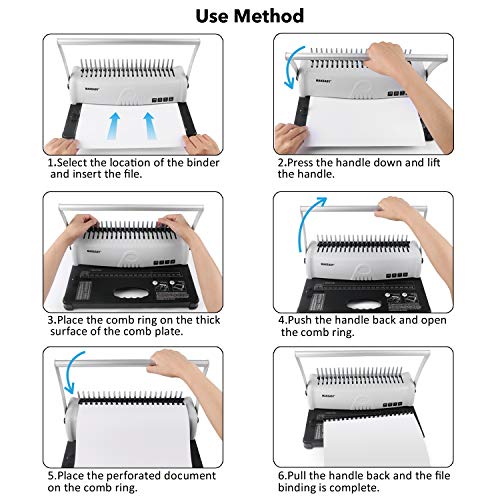 Use Method

1.Select the location of the binder and insert the file.

2.Press the handle down and lift the handle.

3.Place the comb ring on the thick surface of the comb plate.

4.Push the handle back and open the comb ring.

5.Place the perforated document on the comb ring.

6.Pull the handle back and the file binding is complete.