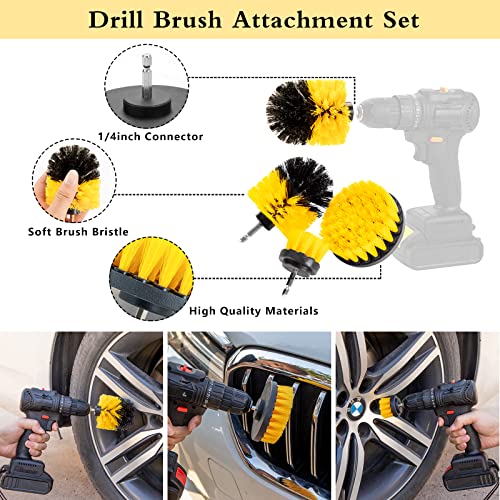 Drill Brush Attachment Set

1/4inch Connector

Soft Brush Bristle

High Quality Materials