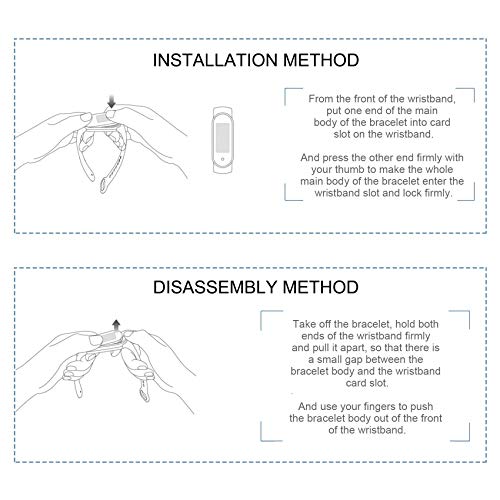 INSTALLATION METHOD

From the front of the wristband, put one end of the main body of the bracelet into card slot on the wristband.

And press the other end firmly with your thumb to make the whole main body of the bracelet enter the wristband slot and lock firmly.

DISASSEMBLY METHOD

Take off the bracelet, hold both ends of the wristband firmly and pull it apart, so that there is a small gap between the bracelet body and the wristband card slot.

And use your fingers to push the bracelet body out of the front of the wristband.