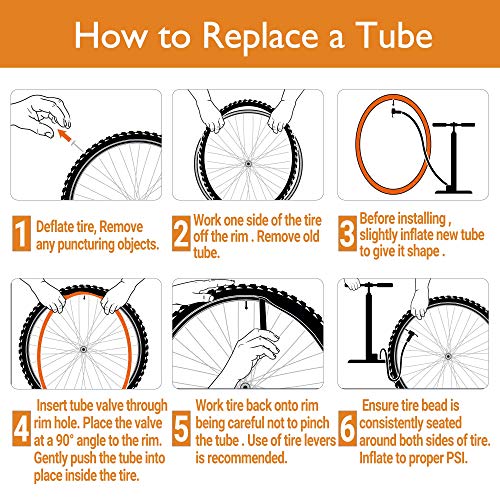 How to Replace a Tube

1 Deflate tire, Remove any puncturing objects.

2 Work one side of the tire off the rim . Remove old tube.

3 Before installing , slightly inflate new tube to give it shape .

4 Insert tube valve through rim hole. Place the valve at a 90° angle to the rim. Gently push the tube into place inside the tire.

5 Work tire back onto rim being careful not to pinch the tube . Use of tire levers is recommended.

6 Ensure tire bead is consistently seated around both sides of tire. Inflate to proper PSI.