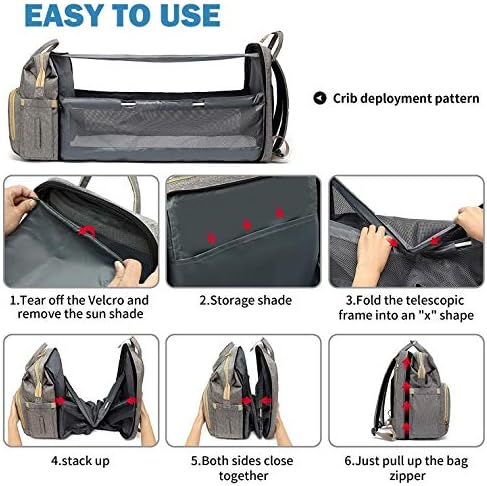 EASY TO USE

Crib deployment pattern

1.Tear off the Velcro and remove the sun shade

2.Storage shade

3.Fold the telescopic frame into an "x" shape

4.stack up

5.Both sides close together

6.Just pull up the bag zipper