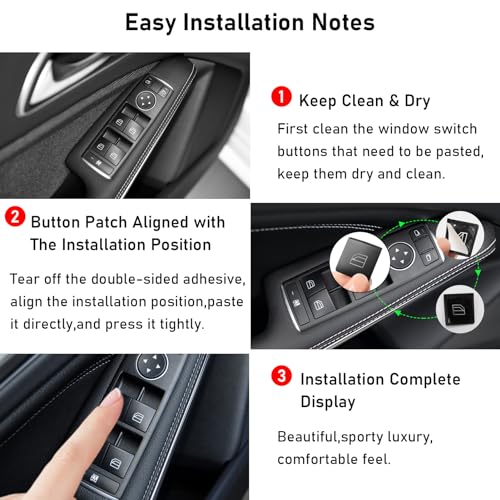 Easy Installation Notes

1 Keep Clean & Dry

First clean the window switch buttons that need to be pasted, keep them dry and clean.

2 Button Patch Aligned with The Installation Position

Tear off the double-sided adhesive, align the installation position,paste it directly,and press it tightly.

3 Installation Complete Display

Beautiful,sporty luxury, comfortable feel.