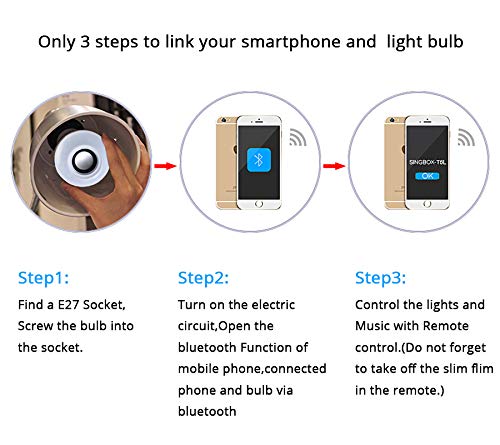 Only 3 steps to link your smartphone and light bulb

SINGBOX-T6L
OK

Step1:
Find a E27 Socket, Screw the bulb into the socket.

Step2:
Turn on the electric circuit,Open the bluetooth Function of mobile phone,connected phone and bulb via bluetooth

Step3:
Control the lights and Music with Remote control.(Do not forget to take off the slim flim in the remote.)