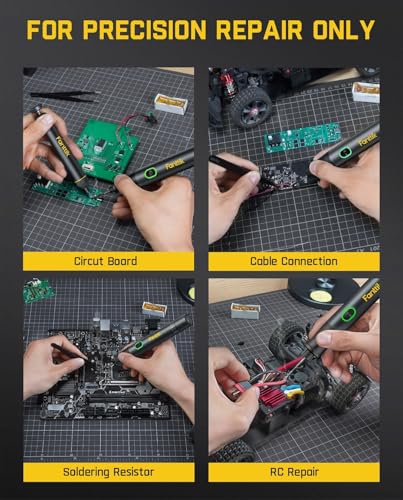 FOR PRECISION REPAIR ONLY

Fanttik

Fanttik

Fanttik

Circut Board

Cable Connection

Fanttik

Fanttik

Soldering Resistor

RC Repair