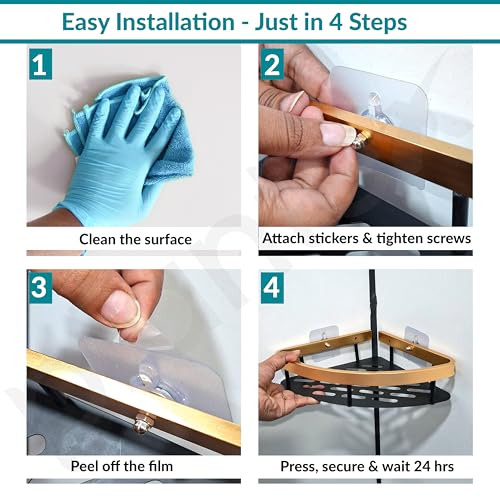 Easy Installation - Just in 4 Steps

1

Clean the surface

2

Attach stickers & tighten screws

3

Peel off the film

4

Press, secure & wait 24 hrs