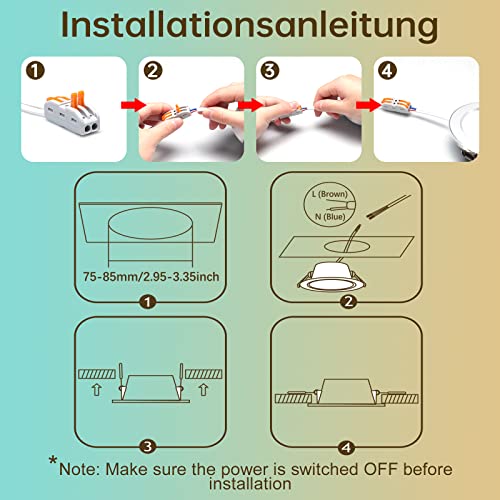 Installationsanleitung

1

2

3

4

75-85mm/2.95-3.35inch

1

L (Brown)

N (Blue)

2

3

4

*Note: Make sure the power is switched OFF before installation