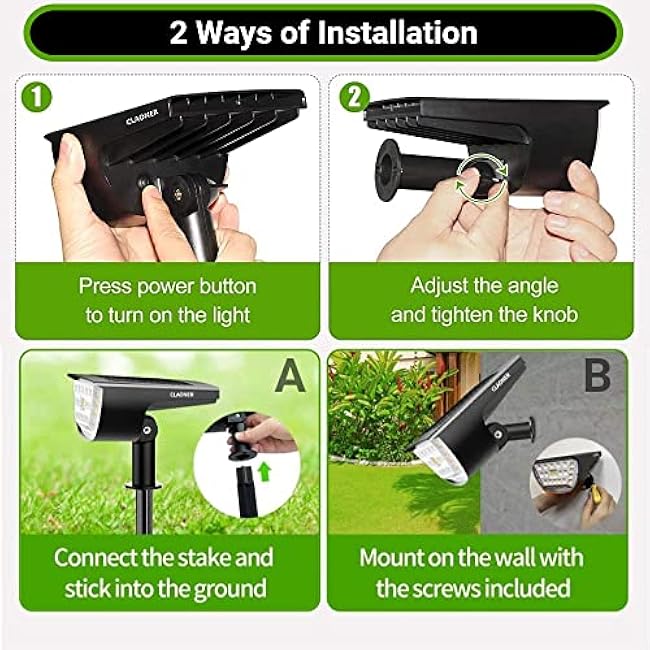 2 Ways of Installation

1

CLAONER

Press power button to turn on the light

2

Adjust the angle and tighten the knob

A

CLAONER

Connect the stake and stick into the ground

B

CLAONER

Mount on the wall with the screws included