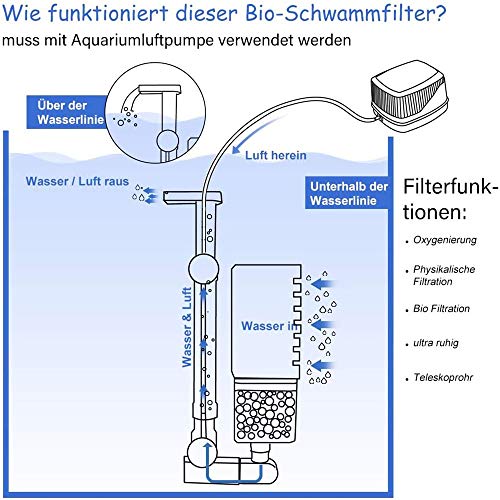 Wie funktioniert dieser Bio-Schwammfilter?
muss mit Aquariumluftpumpe verwendet werden

Über der Wasserlinie

Luft herein

Wasser / Luft raus

Unterhalb der Wasserlinie

Wasser & Luft

Wasser in

Filterfunktionen:

• Oxygenierung
• Physikalische Filtration
• Bio Filtration
• ultra ruhig
• Teleskoprohr