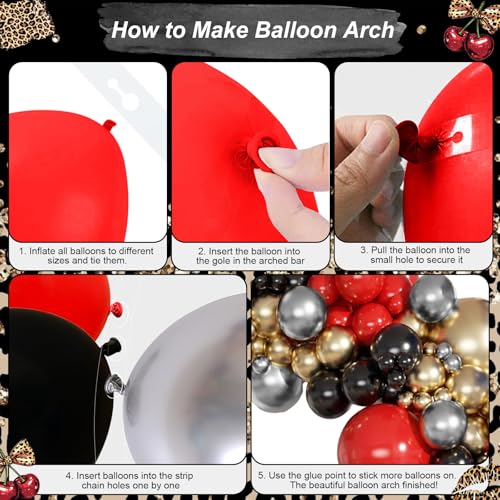 How to Make Balloon Arch

1. Inflate all balloons to different sizes and tie them.

2. Insert the balloon into the gole in the arched bar

3. Pull the balloon into the small hole to secure it

4. Insert balloons into the strip chain holes one by one

5. Use the glue point to stick more balloons on. The beautiful balloon arch finished!