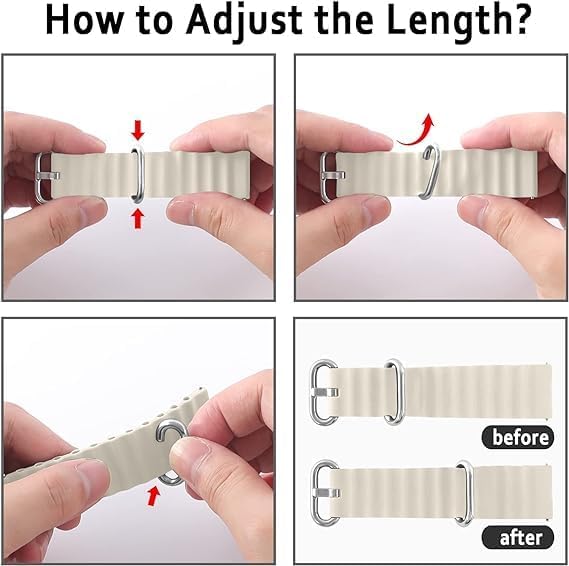 How to Adjust the Length?

before

after