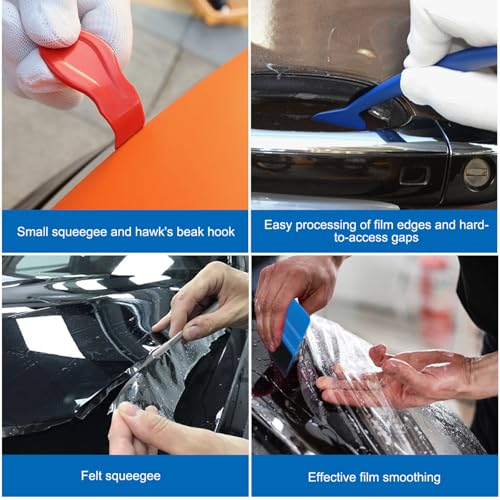 Small squeegee and hawk's beak hook

Easy processing of film edges and hard-to-access gaps

Felt squeegee

Effective film smoothing